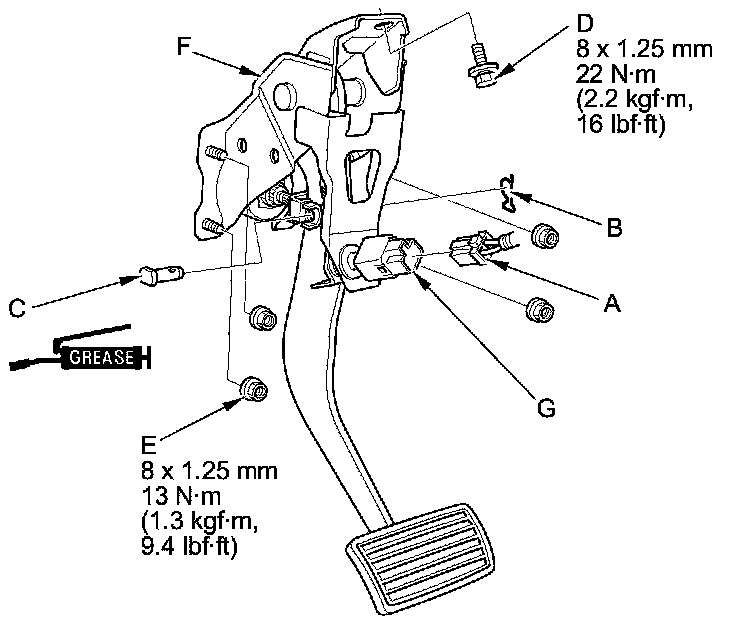 F

D
8 x 1.25 mm
22 N·m
(2.2 kgf·m,
16 lbf·ft)

B

A

C

GREASE

G

E
8 x 1.25 mm
13 N·m
(1.3 kgf·m,
9.4 lbf·ft)