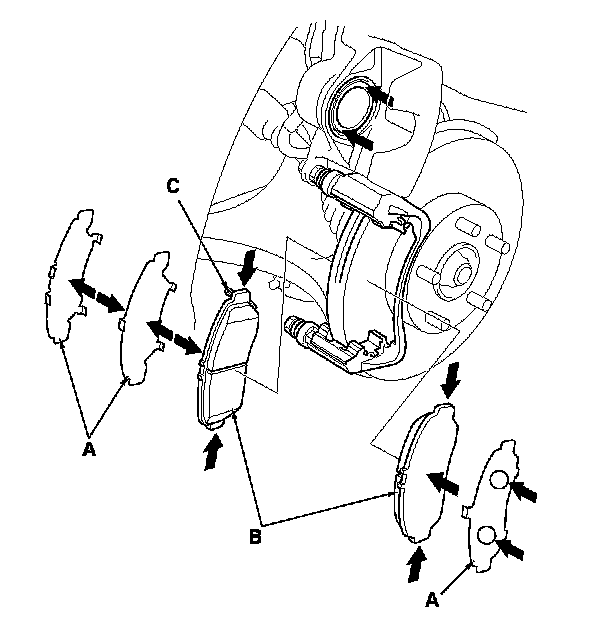 C
A
B
A