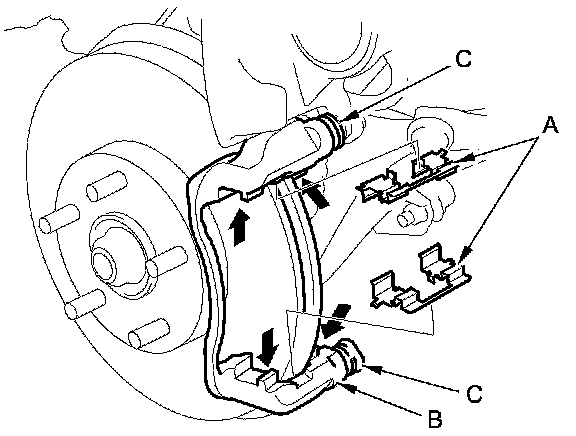 C
A
C
B