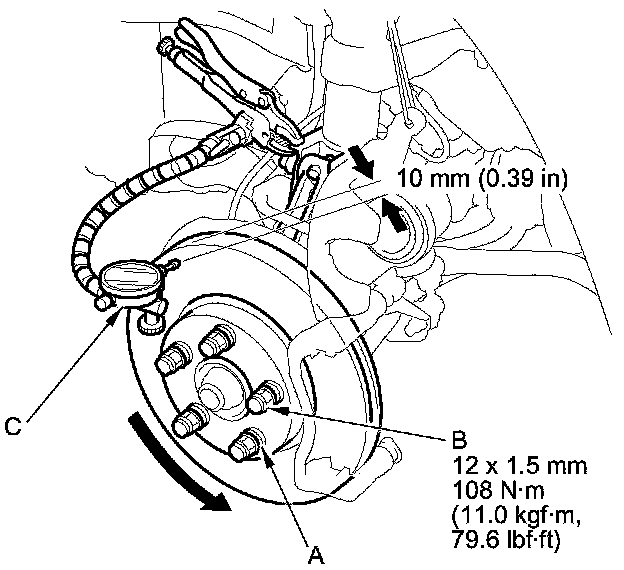 10 mm (0.39 in)

C

B
12 x 1.5 mm
108 N·m
(11.0 kgf·m,
79.6 lbf·ft)

A