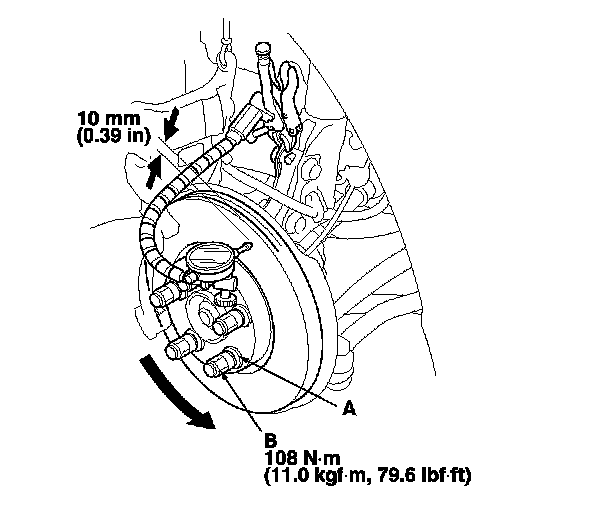 10 mm
(0.39 in)

A

B
108 N·m
(11.0 kgf·m, 79.6 lbf·ft)