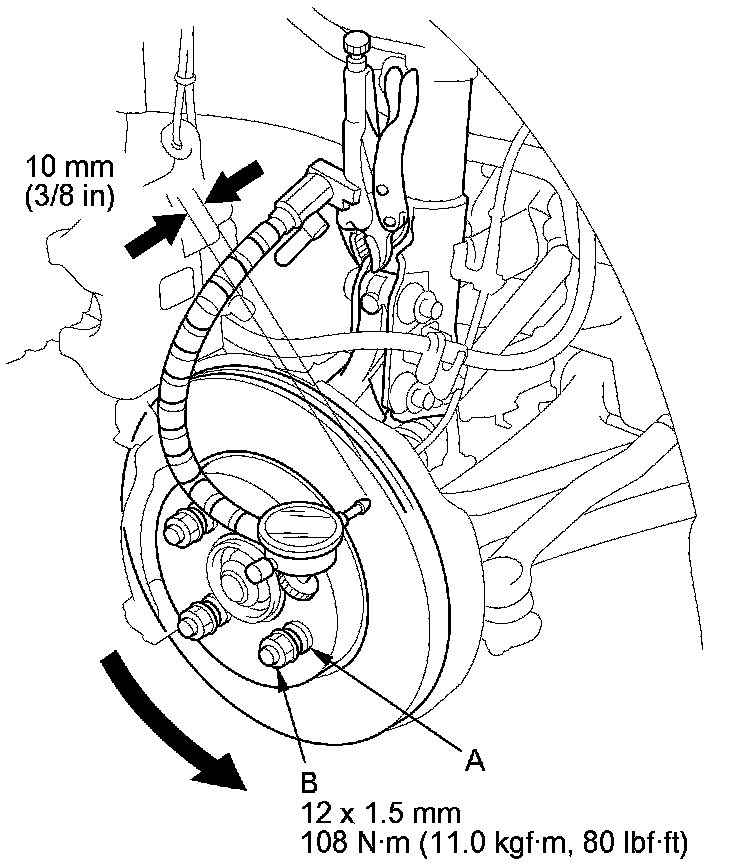 10 mm
(3/8 in)

A

B
12 x 1.5 mm
108 N·m (11.0 kgf·m, 80 lbf·ft)