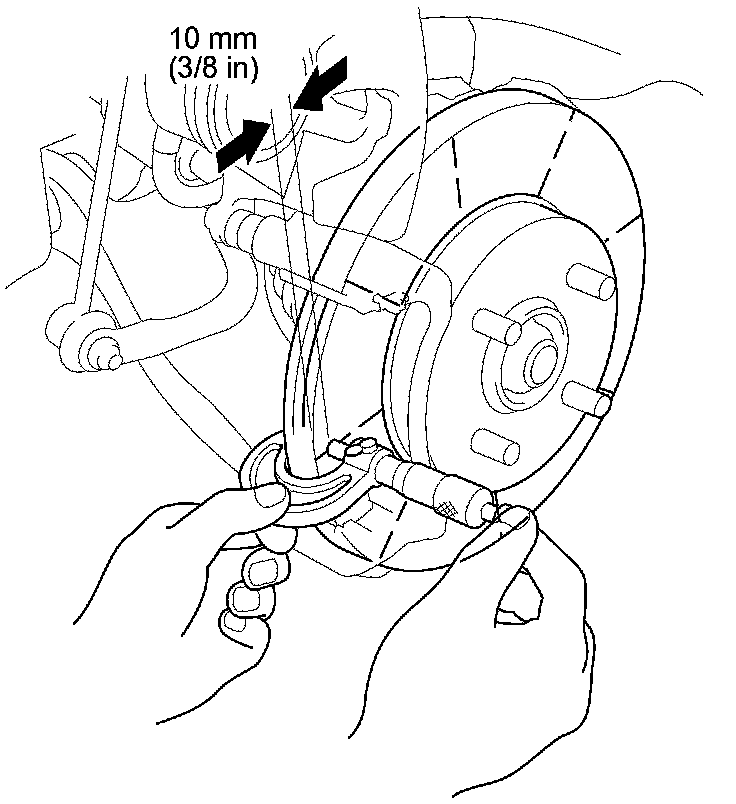 10 mm
(3/8 in)