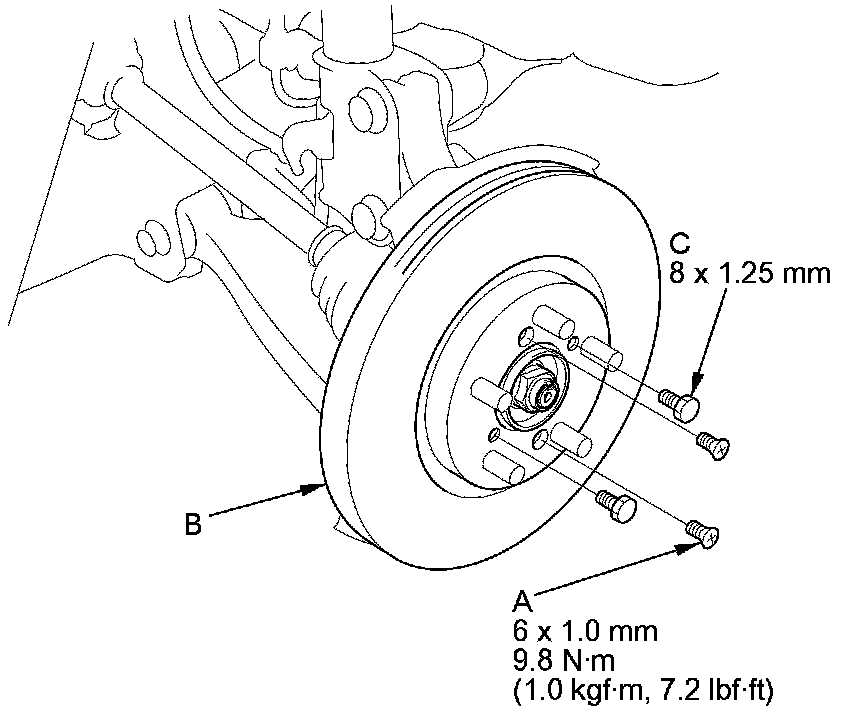 C
8 x 1.25 mm

B

A
6 x 1.0 mm
9.8 N·m
(1.0 kgf·m, 7.2 lbf·ft)