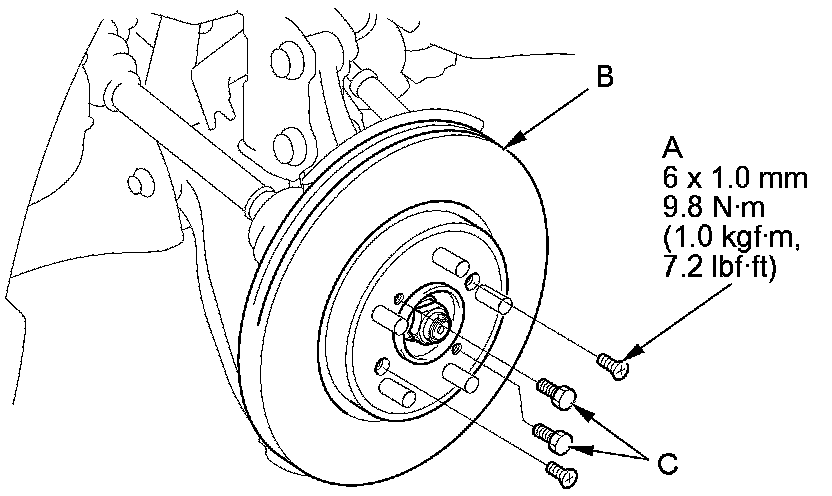 B

A
6 x 1.0 mm
9.8 N·m
(1.0 kgf·m,
7.2 lbf·ft)

C