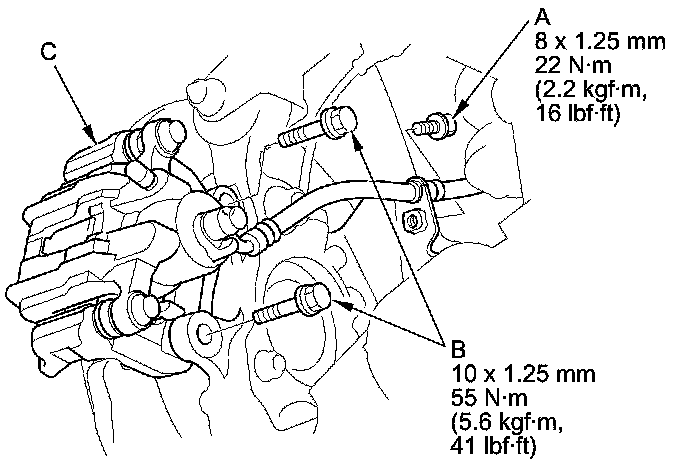 C

A
8 x 1.25 mm
22 N·m
(2.2 kgf·m,
16 lbf·ft)

B
10 x 1.25 mm
55 N·m
(5.6 kgf·m,
41 lbf·ft)