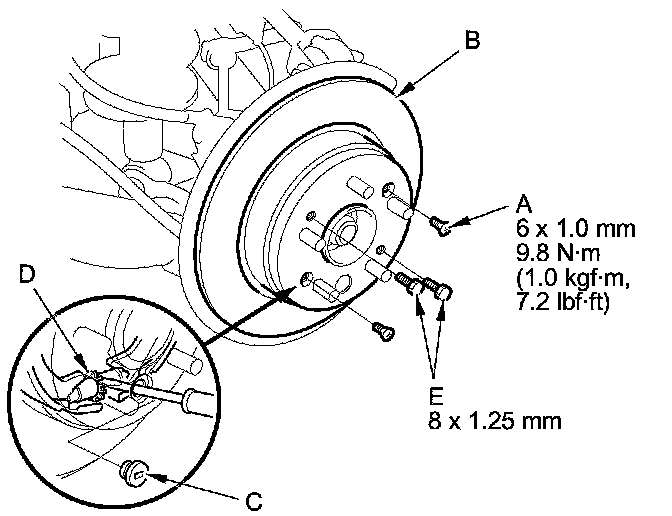 B

A
6 x 1.0 mm
9.8 N·m
(1.0 kgf·m,
7.2 lbf·ft)

D

E
8 x 1.25 mm

C