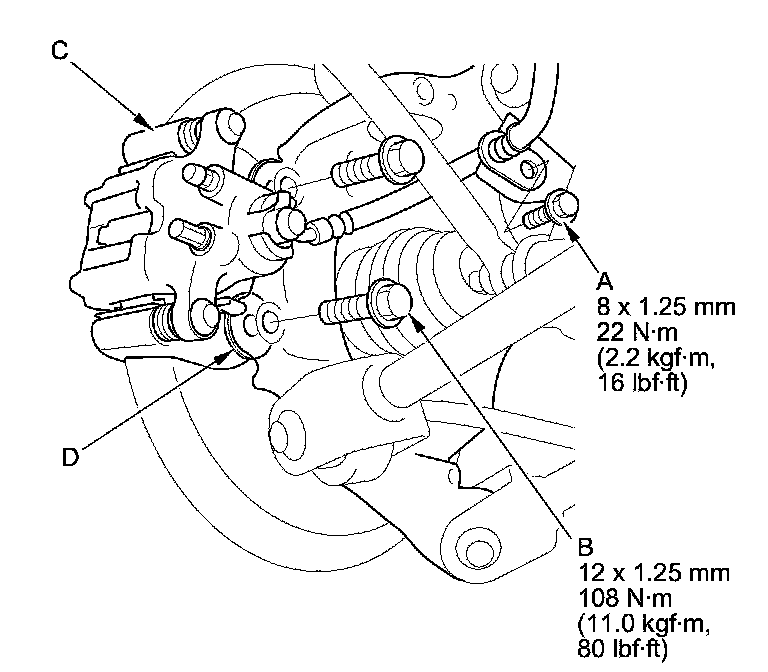 C

A
8 x 1.25 mm
22 N·m
(2.2 kgf·m,
16 lbf·ft)

D

B
12 x 1.25 mm
108 N·m
(11.0 kgf·m,
80 lbf·ft)