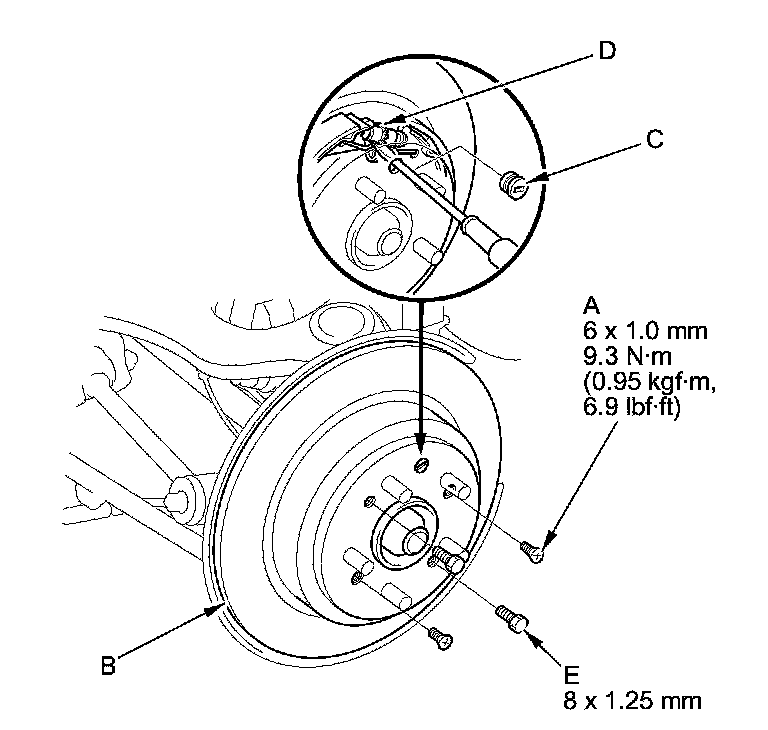 D

C

A
6 x 1.0 mm
9.3 N·m
(0.95 kgf·m,
6.9 lbf·ft)

B

E
8 x 1.25 mm