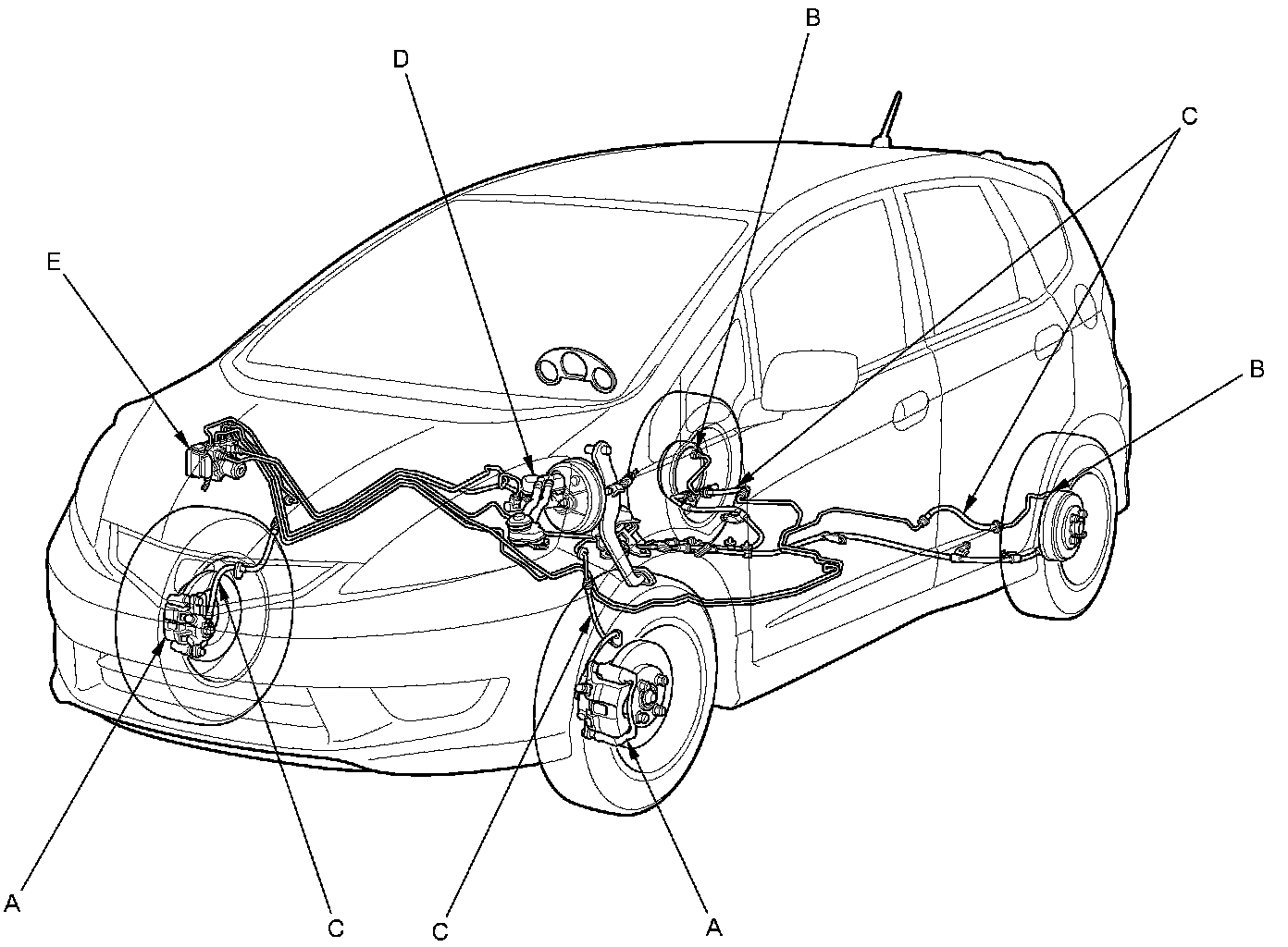 B
D
C
E
B
A
C
C
A