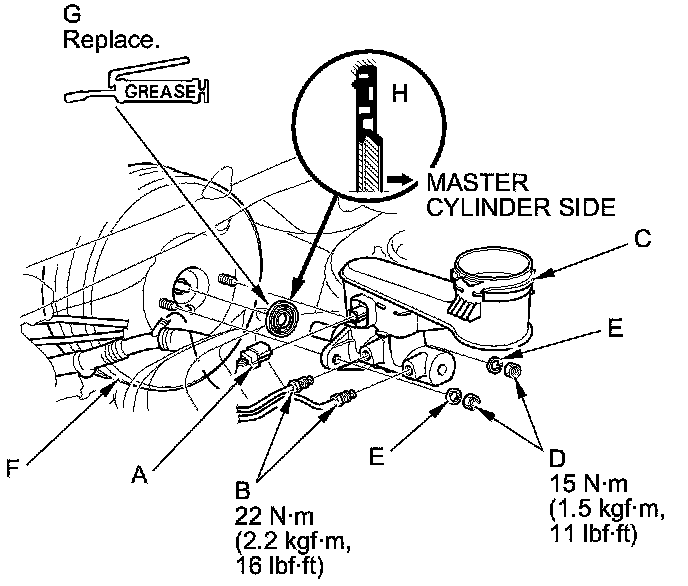 G
Replace.

GREASE

H

MASTER CYLINDER SIDE

C

E

F

A

B
22 N·m
(2.2 kgf·m,
16 lbf·ft)

E

D
15 N·m
(1.5 kgf·m,
11 lbf·ft)