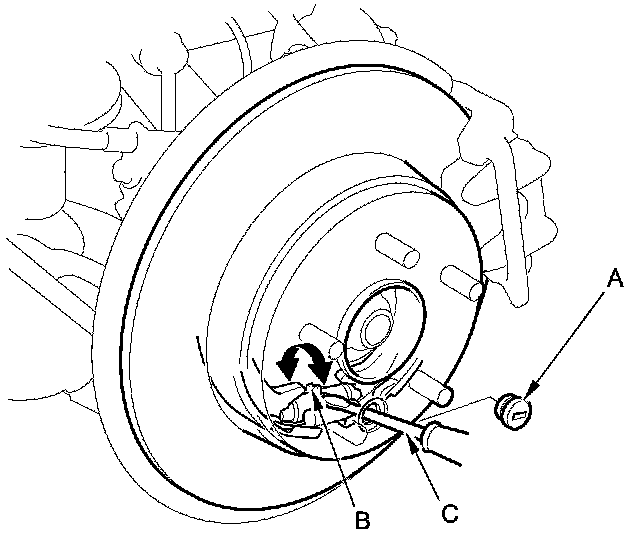 A
B
C