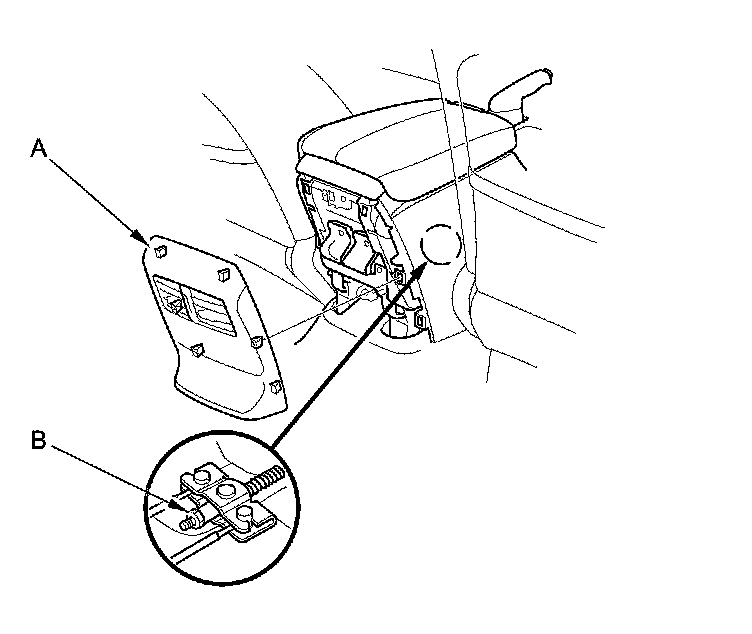 A

B