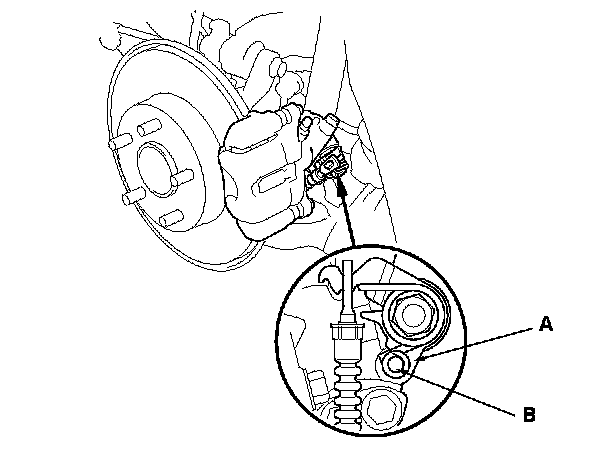 A

B