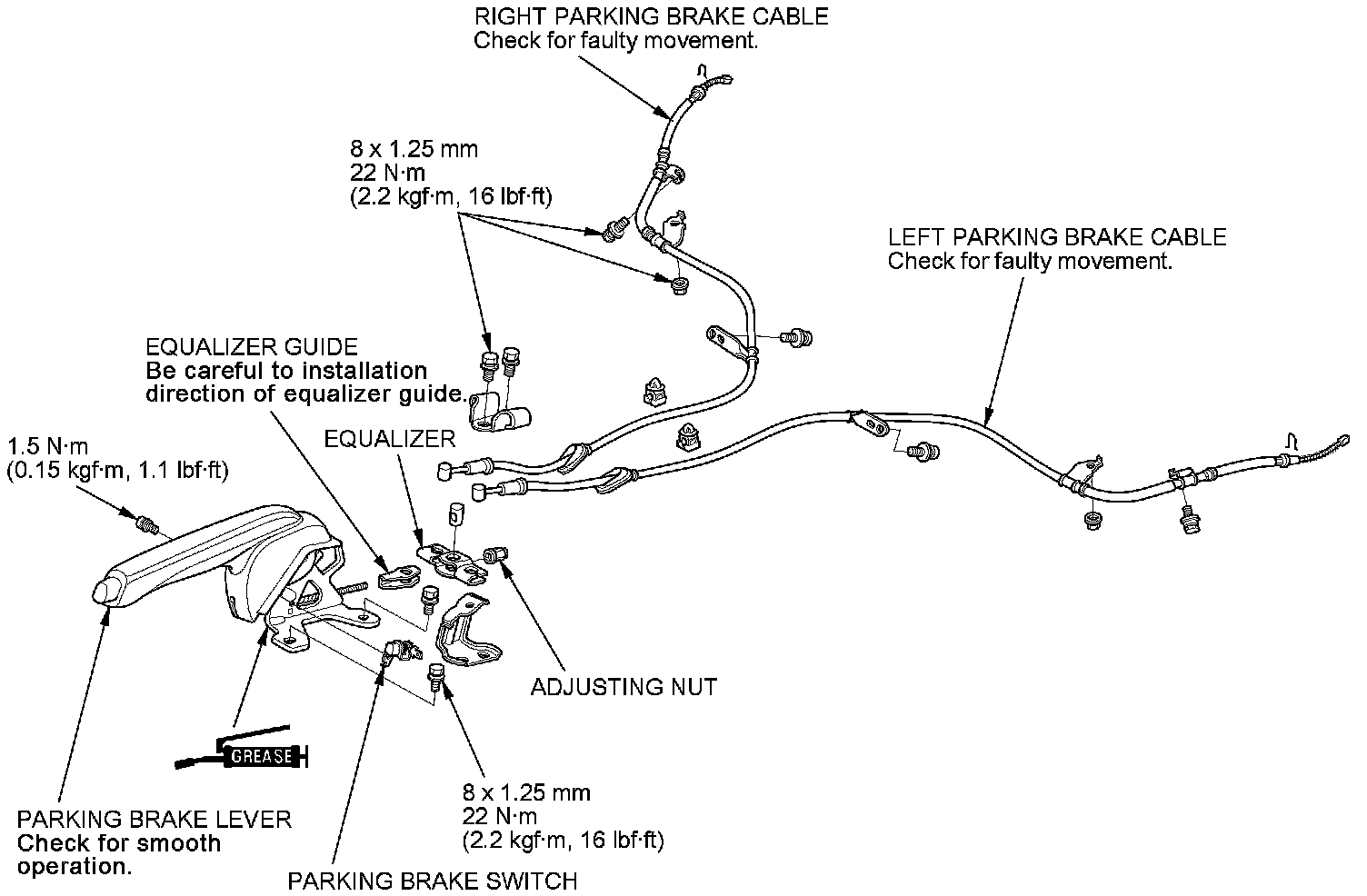 RIGHT PARKING BRAKE CABLE
Check for faulty movement.

8 x 1.25 mm
22 N·m
(2.2 kgf·m, 16 lbf·ft)

LEFT PARKING BRAKE CABLE
Check for faulty movement.

EQUALIZER GUIDE
Be careful to installation direction of equalizer guide.

EQUALIZER

1.5 N·m
(0.15 kgf·m, 1.1 lbf·ft)

ADJUSTING NUT

GREASE

8 x 1.25 mm
22 N·m
(2.2 kgf·m, 16 lbf·ft)

PARKING BRAKE LEVER
Check for smooth operation.

PARKING BRAKE SWITCH