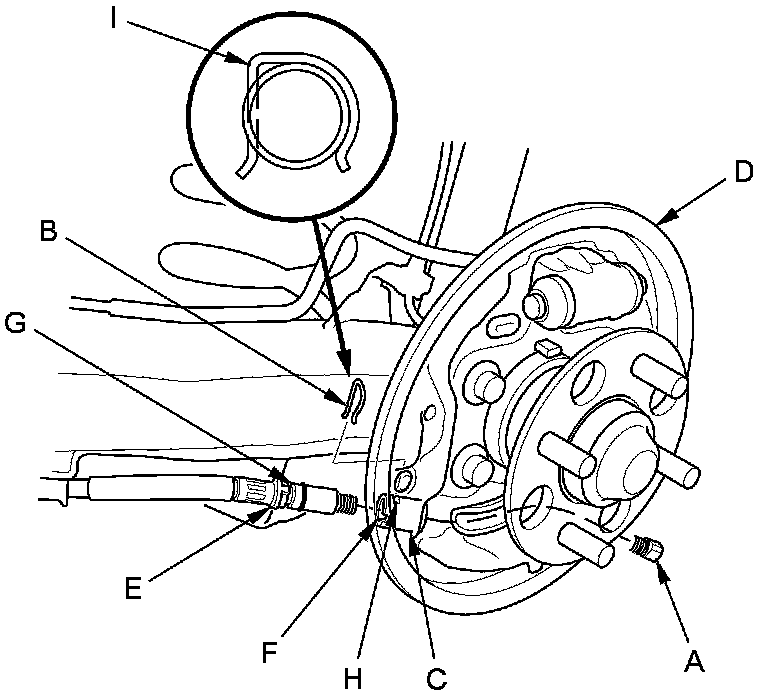 I

D

B

G

E

F

H

C

A