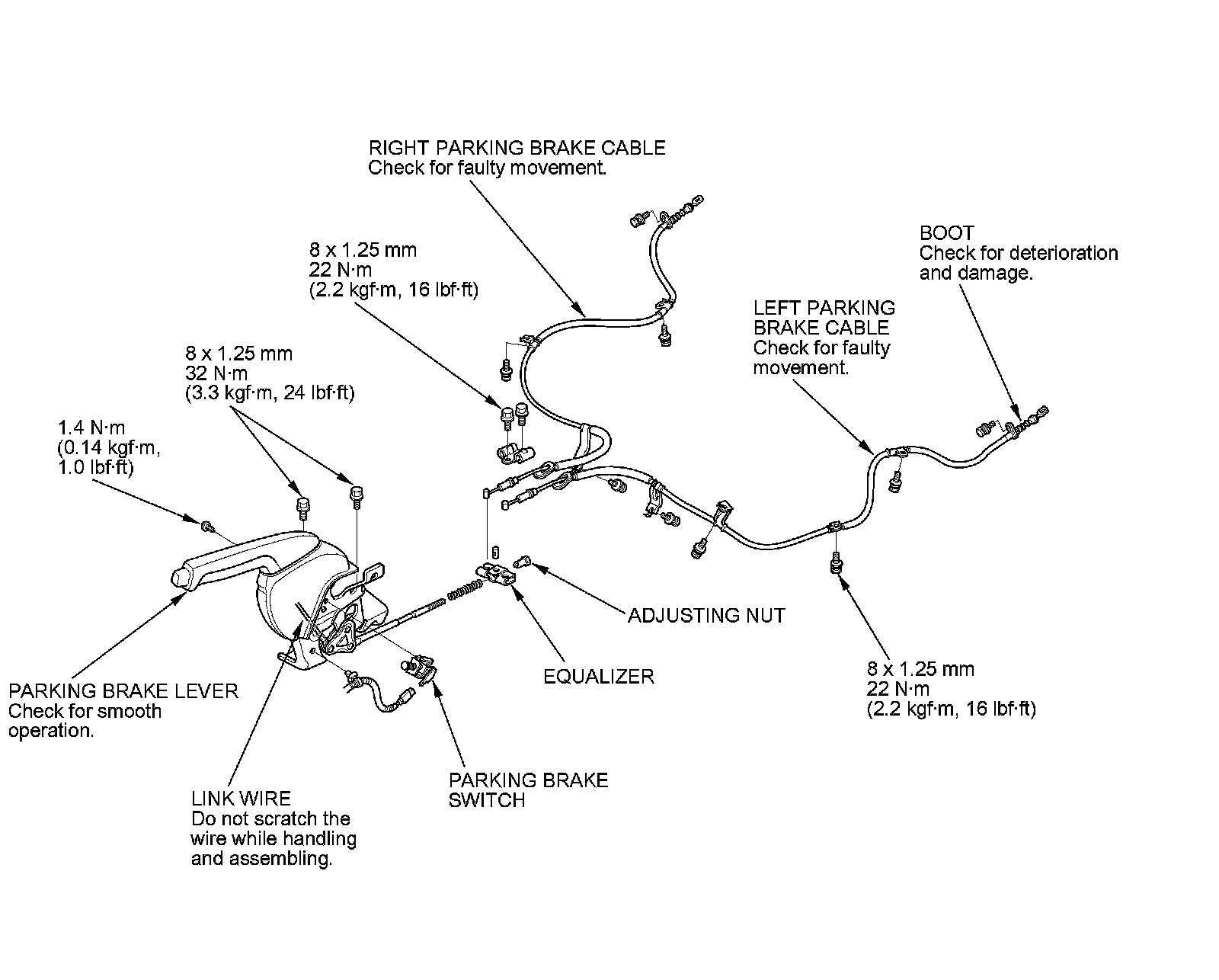 RIGHT PARKING BRAKE CABLE
Check for faulty movement.

8 x 1.25 mm
22 N·m
(2.2 kgf·m, 16 lbf·ft)

BOOT
Check for deterioration and damage.

LEFT PARKING BRAKE CABLE
Check for faulty movement.

8 x 1.25 mm
32 N·m
(3.3 kgf·m, 24 lbf·ft)

1.4 N·m
(0.14 kgf·m, 1.0 lbf·ft)

ADJUSTING NUT

EQUALIZER

8 x 1.25 mm
22 N·m
(2.2 kgf·m, 16 lbf·ft)

PARKING BRAKE LEVER
Check for smooth operation.

PARKING BRAKE SWITCH

LINK WIRE
Do not scratch the wire while handling and assembling.