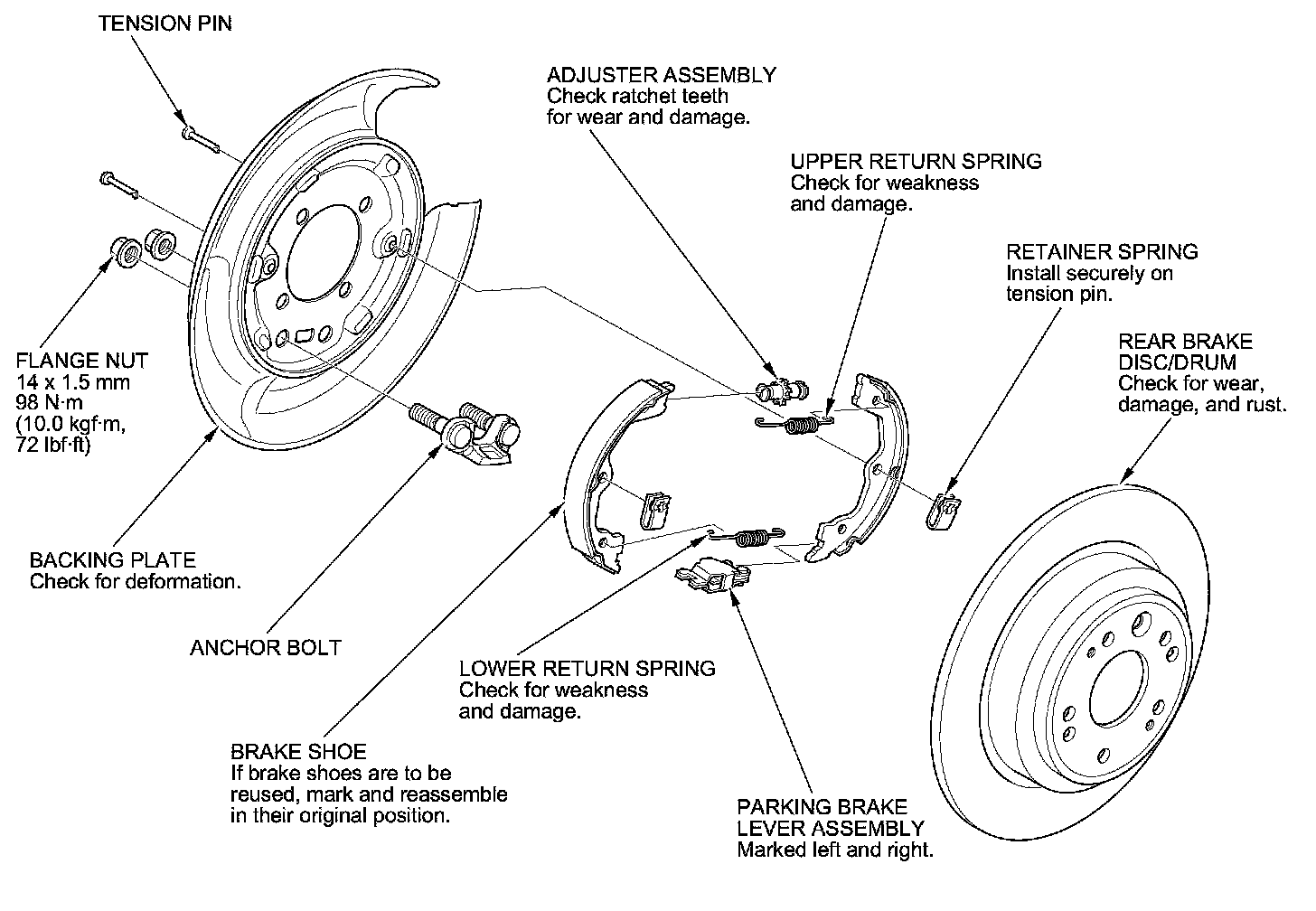 TENSION PIN

ADJUSTER ASSEMBLY
Check ratchet teeth for wear and damage.

UPPER RETURN SPRING
Check for weakness and damage.

RETAINER SPRING
Install securely on tension pin.

REAR BRAKE DISC/DRUM
Check for wear, damage, and rust.

FLANGE NUT
14 x 1.5 mm
98 N·m
(10.0 kgf·m,
72 lbf·ft)

BACKING PLATE
Check for deformation.

ANCHOR BOLT

LOWER RETURN SPRING
Check for weakness and damage.

BRAKE SHOE
If brake shoes are to be reused, mark and reassemble in their original position.

PARKING BRAKE LEVER ASSEMBLY
Marked left and right.