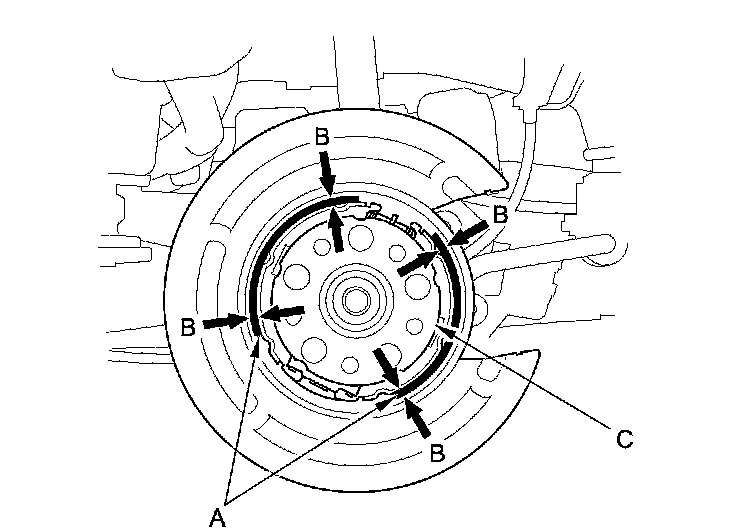 B
B
B
B
C
A