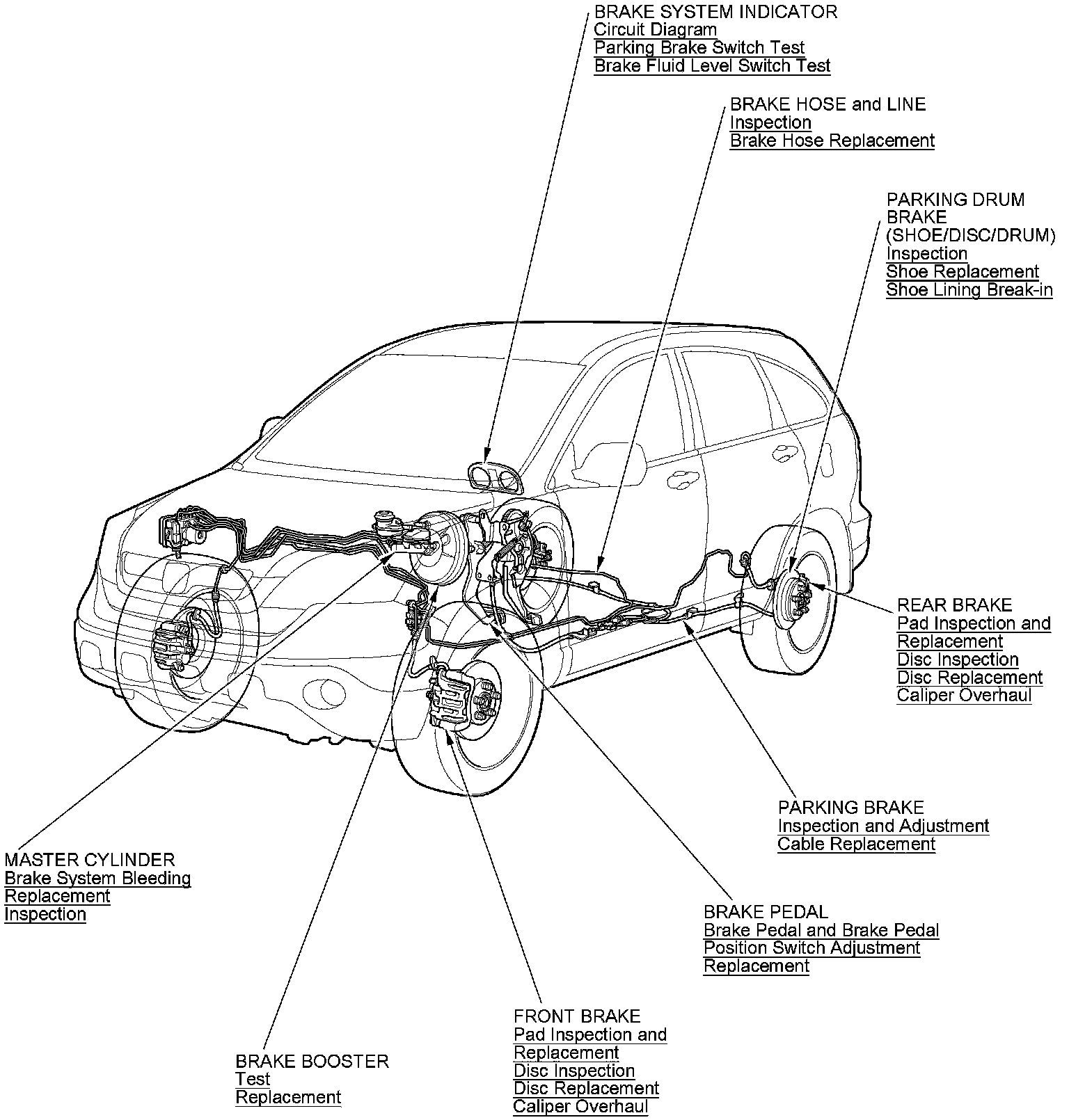 BRAKE SYSTEM INDICATOR
Circuit Diagram
Parking Brake Switch Test
Brake Fluid Level Switch Test

BRAKE HOSE and LINE
Inspection
Brake Hose Replacement

PARKING DRUM BRAKE (SHOE/DISC/DRUM)
Inspection
Shoe Replacement
Shoe Lining Break-in

REAR BRAKE
Pad Inspection and Replacement
Disc Inspection
Disc Replacement
Caliper Overhaul

PARKING BRAKE
Inspection and Adjustment
Cable Replacement

MASTER CYLINDER
Brake System Bleeding
Replacement
Inspection

BRAKE PEDAL
Brake Pedal and Brake Pedal Position Switch Adjustment
Replacement

FRONT BRAKE
Pad Inspection and Replacement
Disc Inspection
Disc Replacement
Caliper Overhaul

BRAKE BOOSTER
Test
Replacement