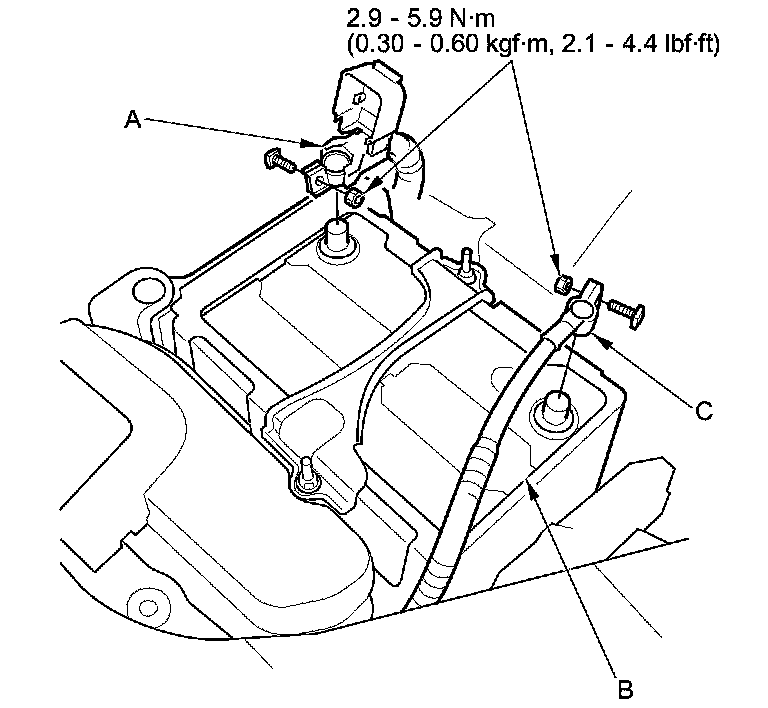 2.9 - 5.9 N·m
(0.30 - 0.60 kgf·m, 2.1 - 4.4 lbf·ft)

A

C

B