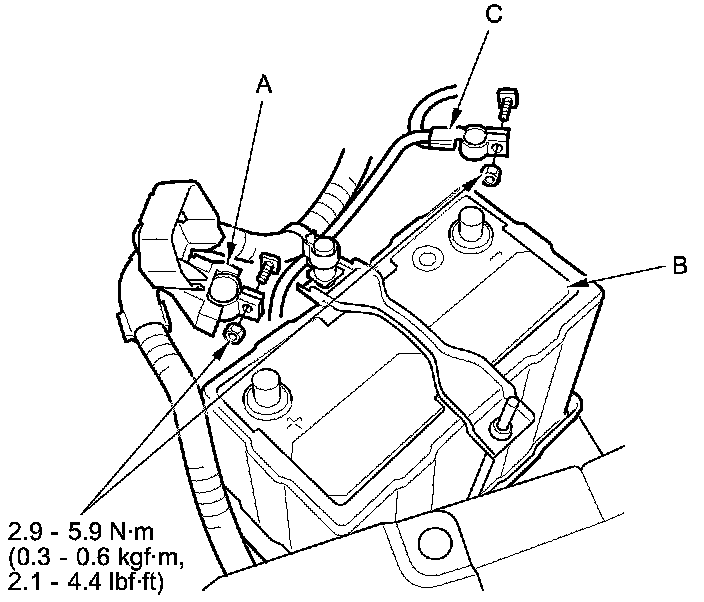 C

A

B

2.9 - 5.9 N·m
(0.3 - 0.6 kgf·m,
2.1 - 4.4 lbf·ft)