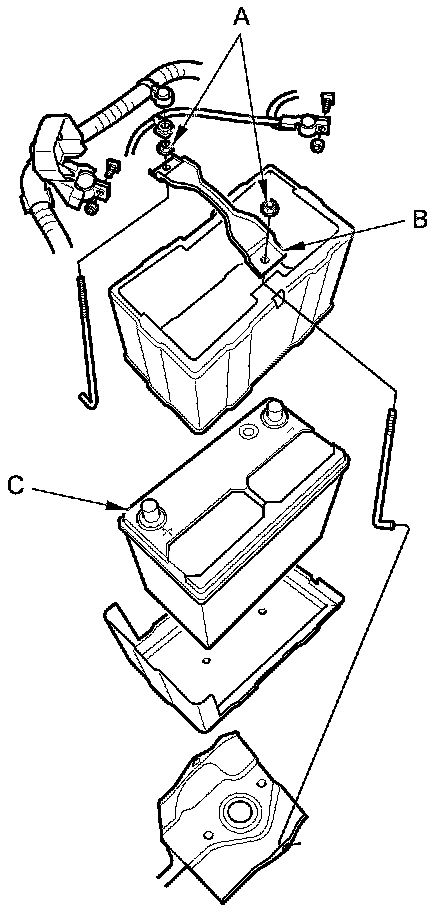 A

B

C