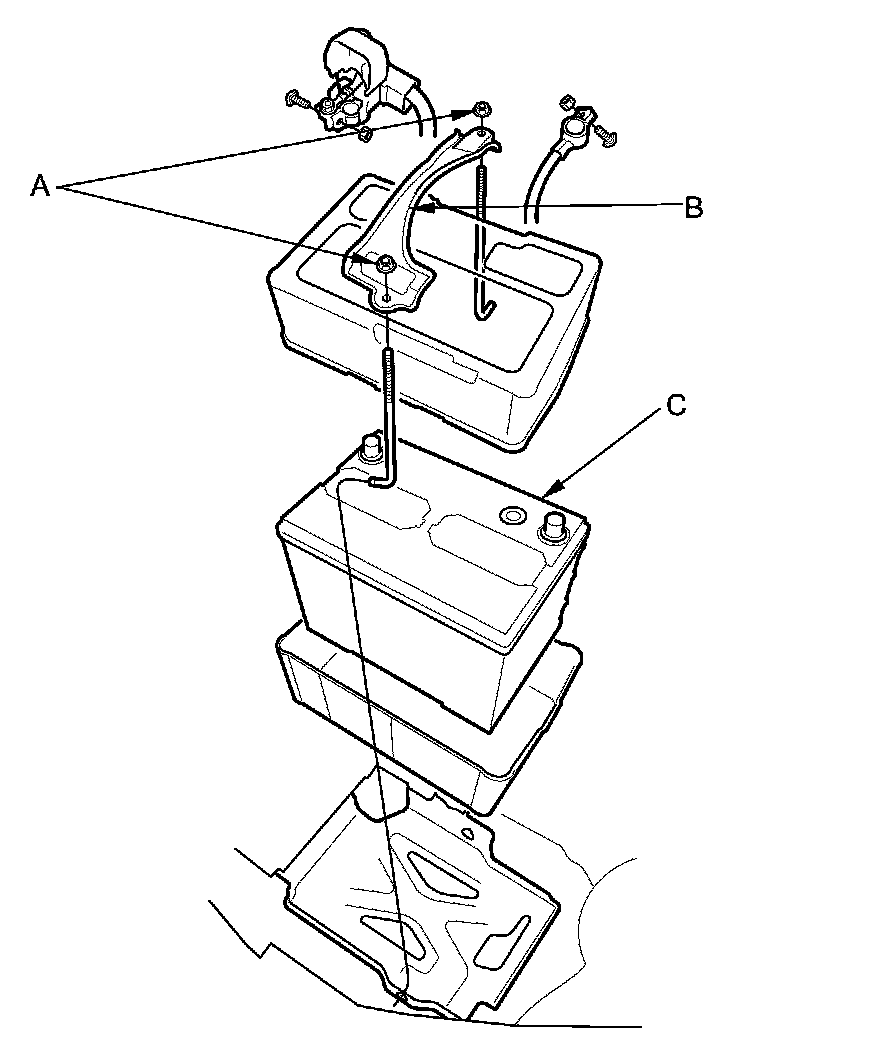 A
B
C