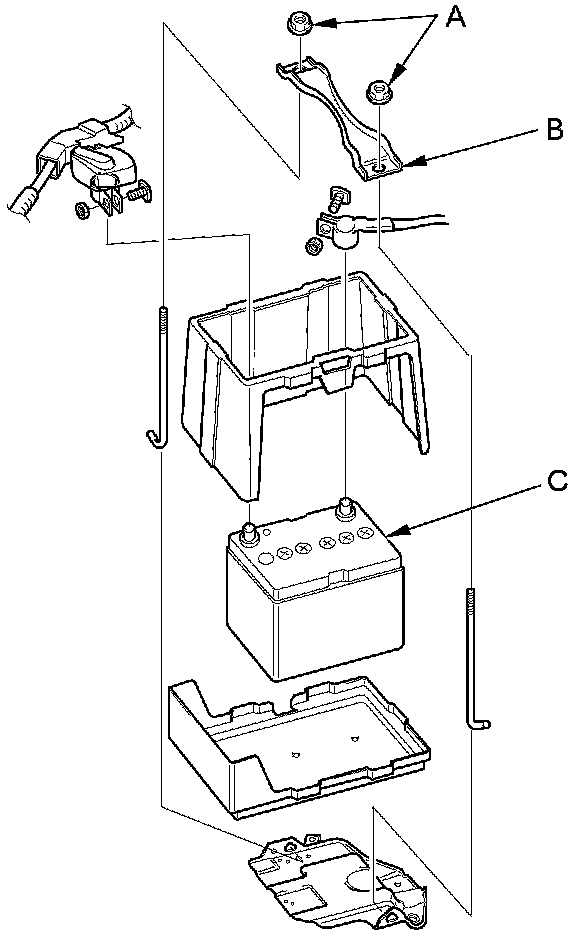 A
B
C