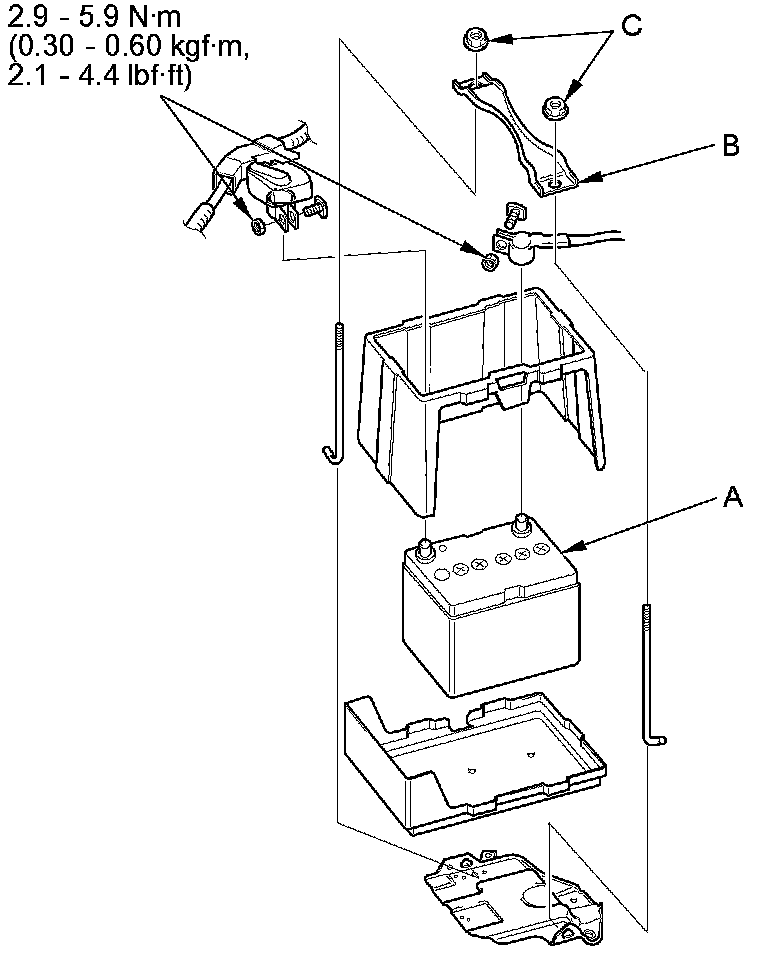 2.9 - 5.9 N·m
(0.30 - 0.60 kgf·m,
2.1 - 4.4 lbf·ft)

C

B

A