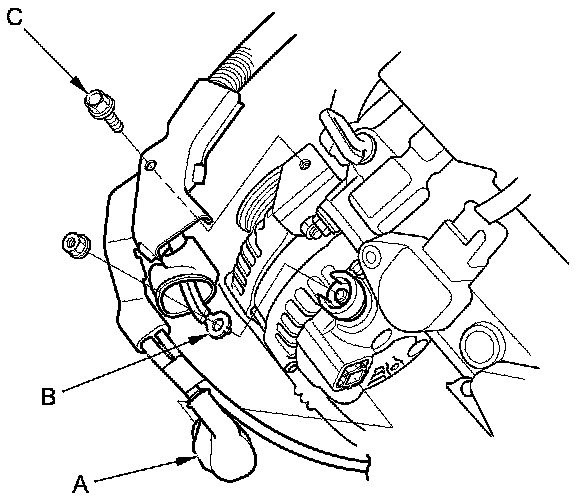 C

B

A