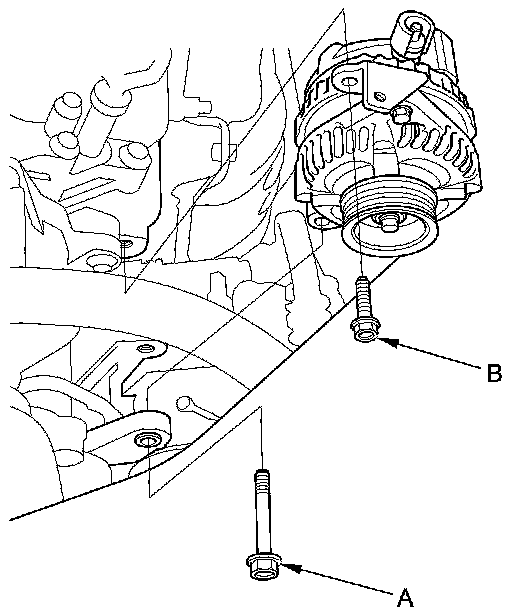 B

A