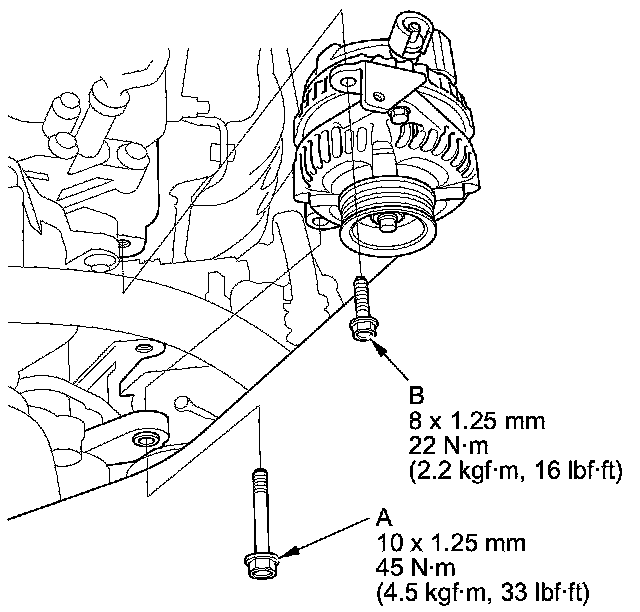 B
8 x 1.25 mm
22 N·m
(2.2 kgf·m, 16 lbf·ft)

A
10 x 1.25 mm
45 N·m
(4.5 kgf·m, 33 lbf·ft)