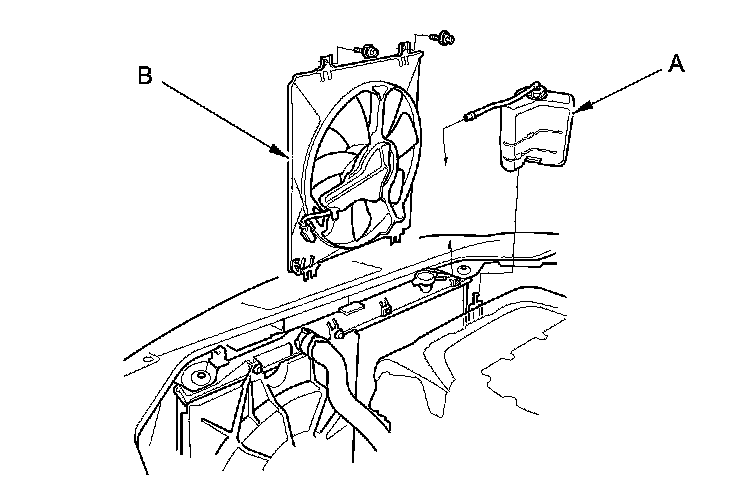 B

A