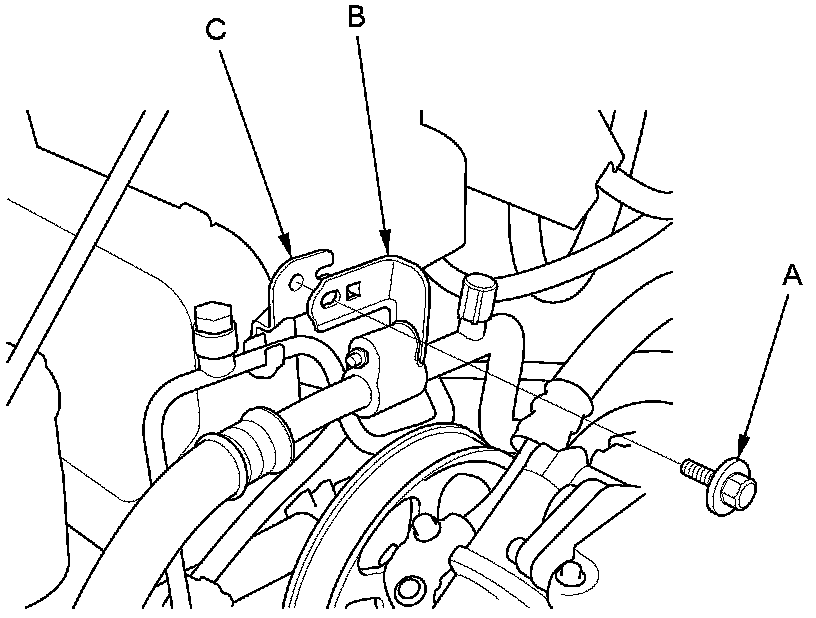 C
B
A