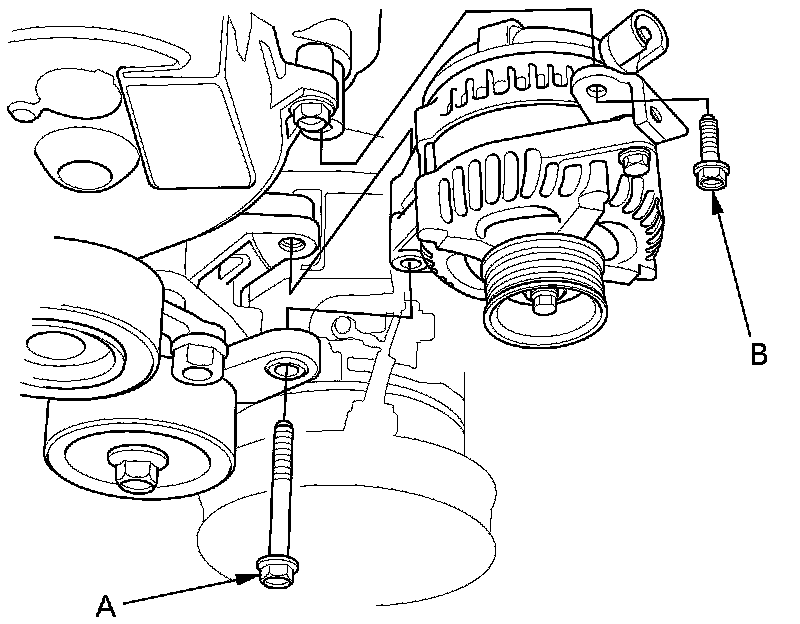 B

A