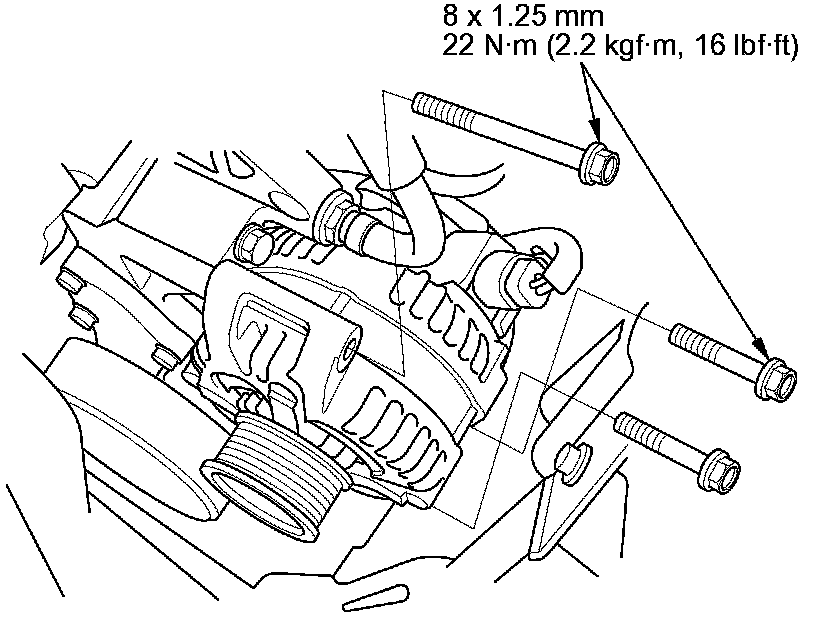 8 x 1.25 mm
22 N·m (2.2 kgf·m, 16 lbf·ft)