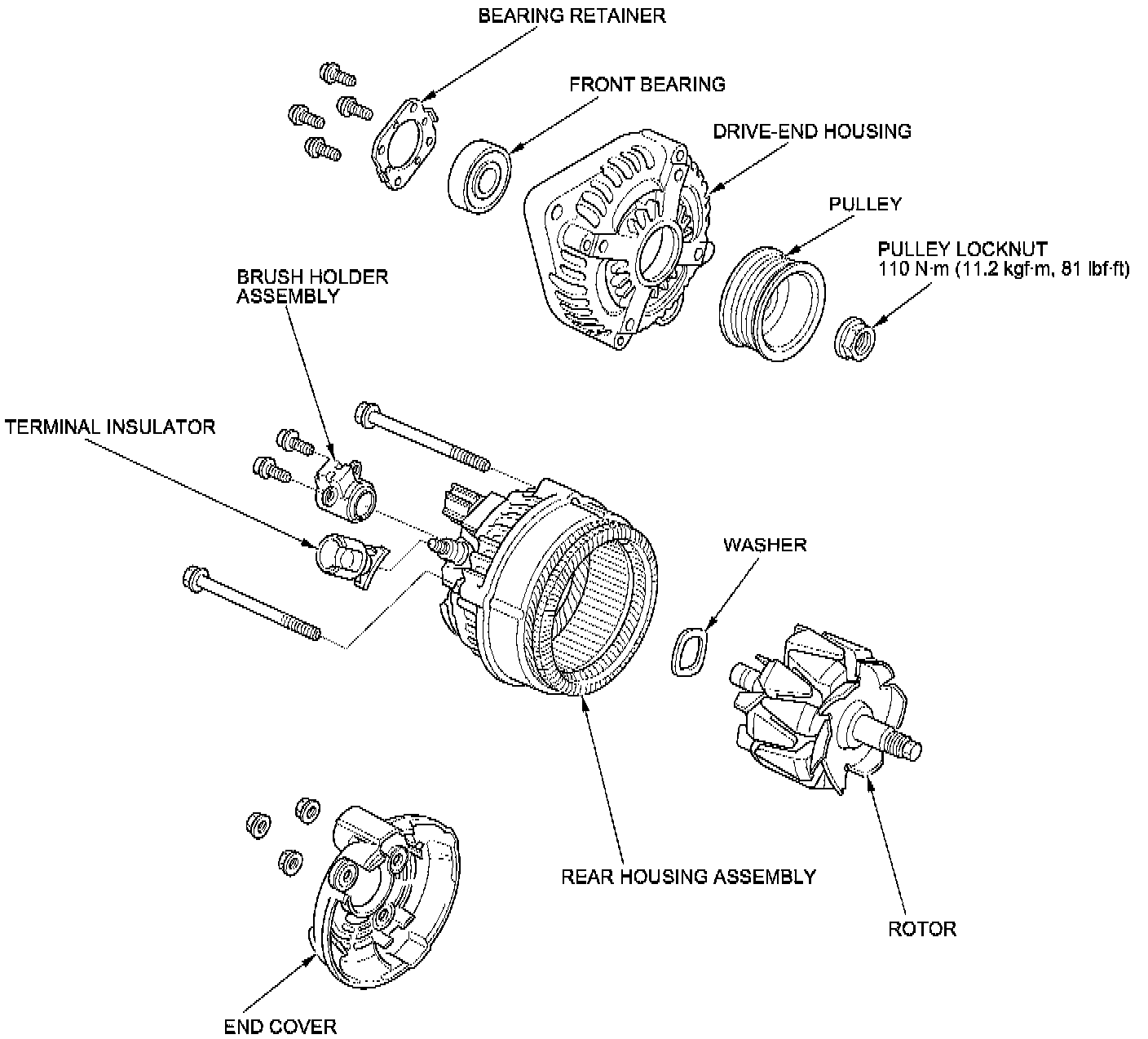 BEARING RETAINER

FRONT BEARING

DRIVE-END HOUSING

PULLEY

PULLEY LOCKNUT
110 N·m (11.2 kgf·m, 81 lbf·ft)

BRUSH HOLDER ASSEMBLY

TERMINAL INSULATOR

WASHER

REAR HOUSING ASSEMBLY

ROTOR

END COVER