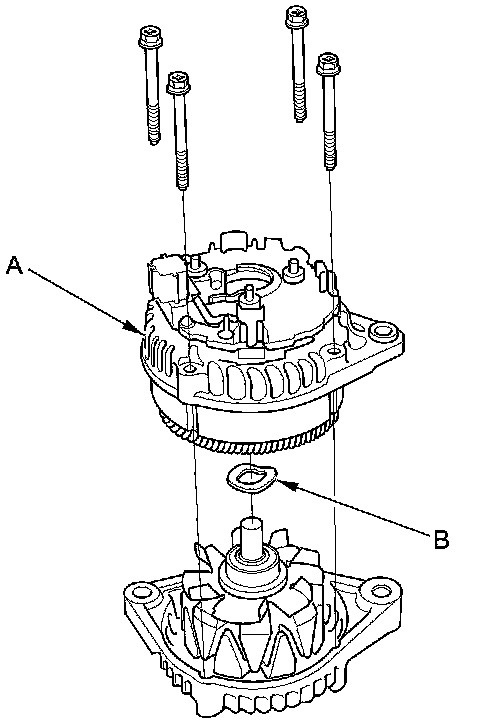 A

B