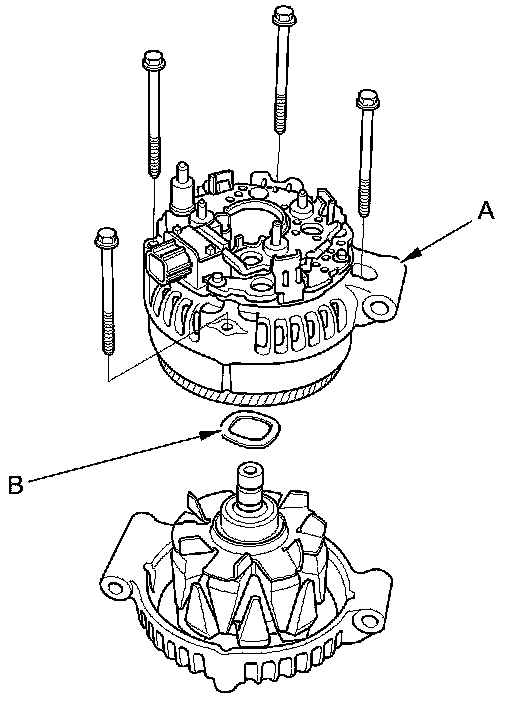 A

B