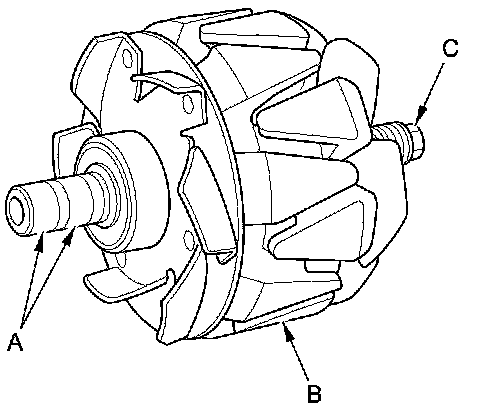 C
A
B