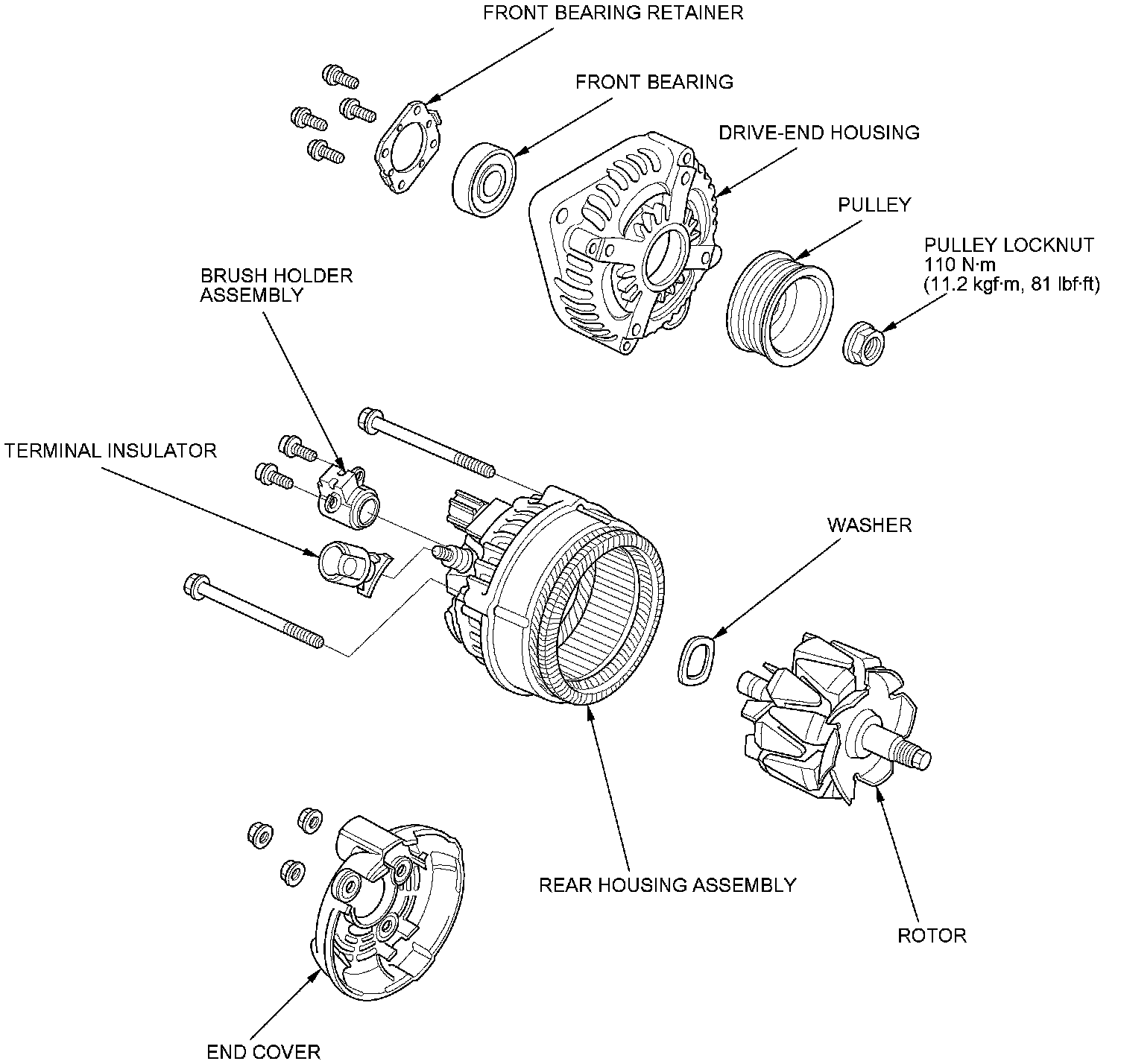 FRONT BEARING RETAINER

FRONT BEARING

DRIVE-END HOUSING

PULLEY

PULLEY LOCKNUT
110 N·m
(11.2 kgf·m, 81 lbf·ft)

BRUSH HOLDER
ASSEMBLY

TERMINAL INSULATOR

WASHER

REAR HOUSING ASSEMBLY

ROTOR

END COVER