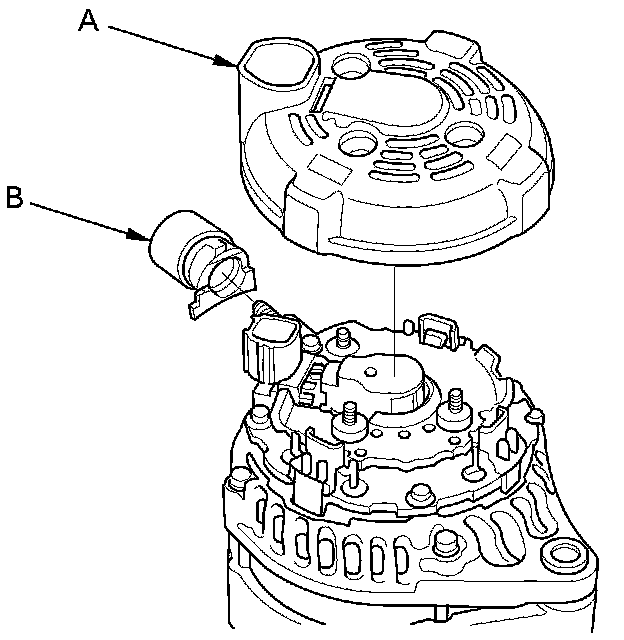 A

B