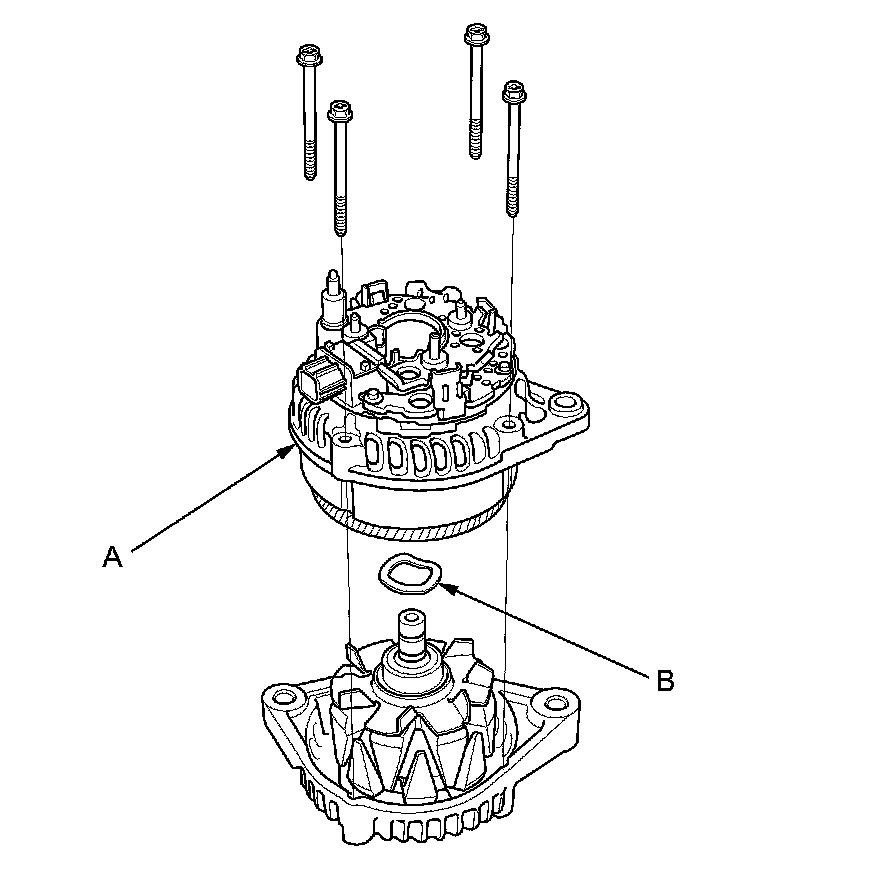 A

B