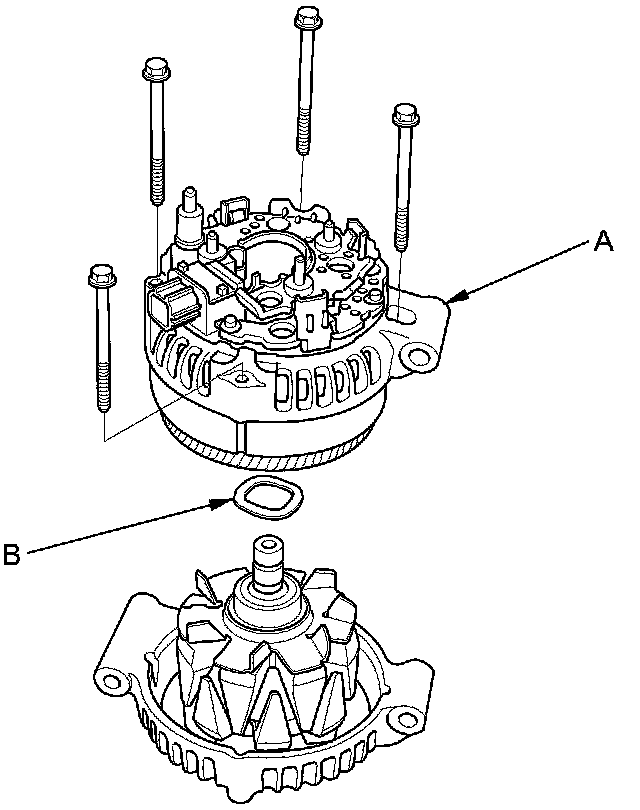 A

B