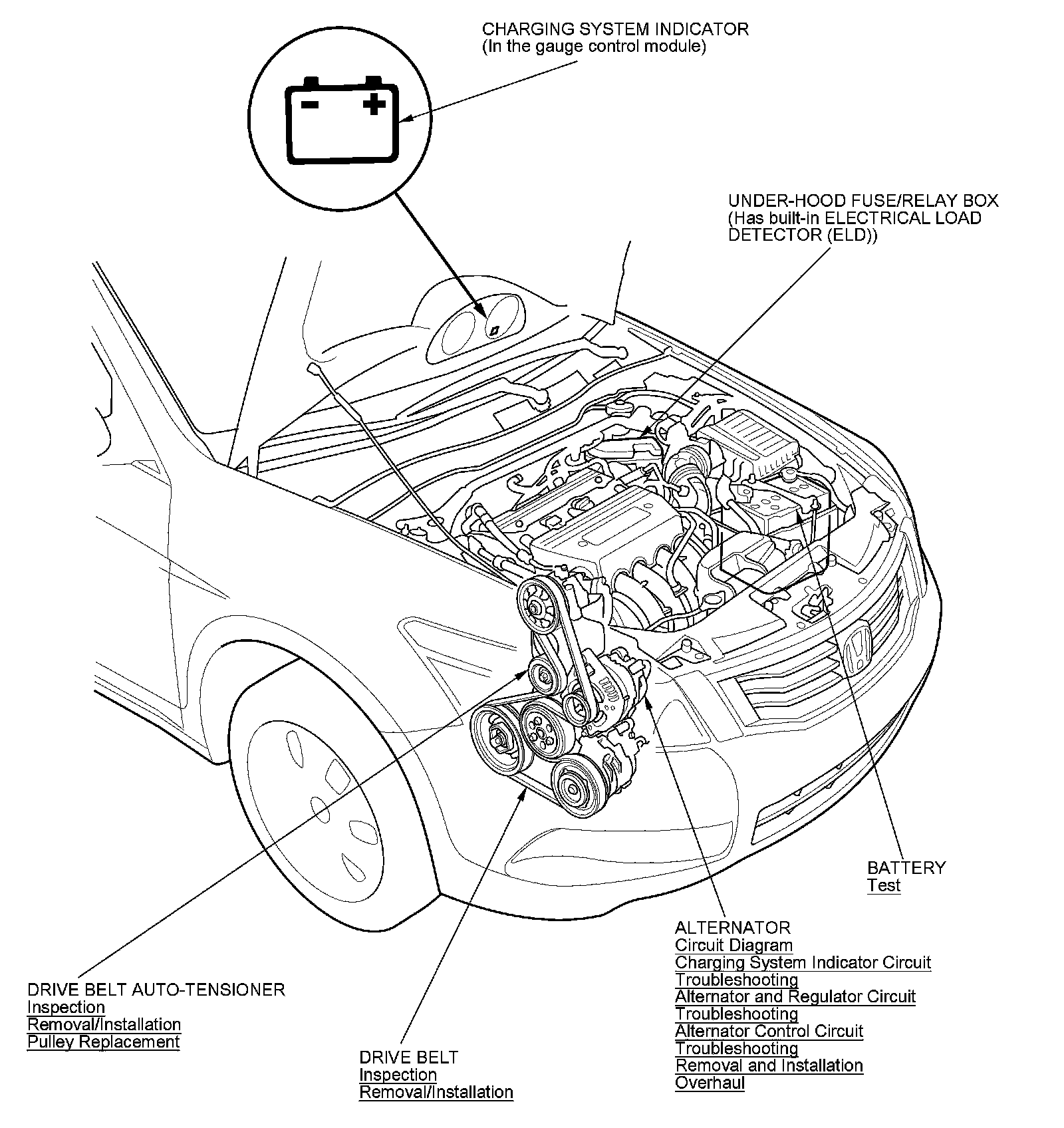 CHARGING SYSTEM INDICATOR
(In the gauge control module)

UNDER-HOOD FUSE/RELAY BOX
(Has built-in ELECTRICAL LOAD
DETECTOR (ELD))

BATTERY
Test

ALTERNATOR
Circuit Diagram
Charging System Indicator Circuit
Troubleshooting
Alternator and Regulator Circuit
Troubleshooting
Alternator Control Circuit
Troubleshooting
Removal and Installation
Overhaul

DRIVE BELT AUTO-TENSIONER
Inspection
Removal/Installation
Pulley Replacement

DRIVE BELT
Inspection
Removal/Installation