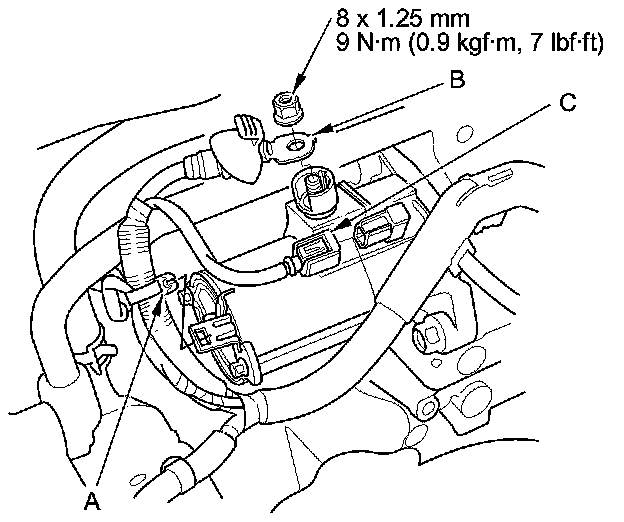 8 x 1.25 mm
9 N·m (0.9 kgf·m, 7 lbf·ft)

B

C

A