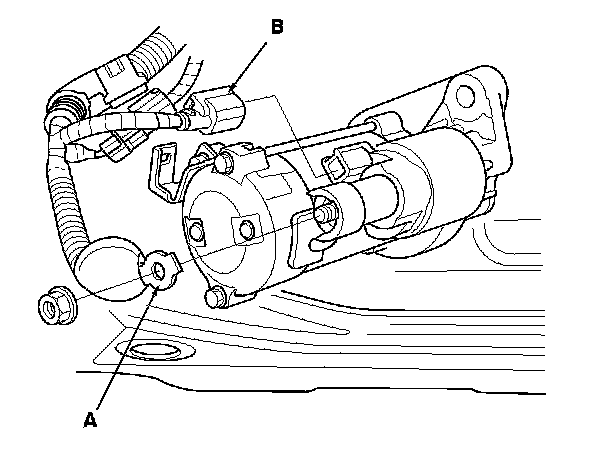 B

A