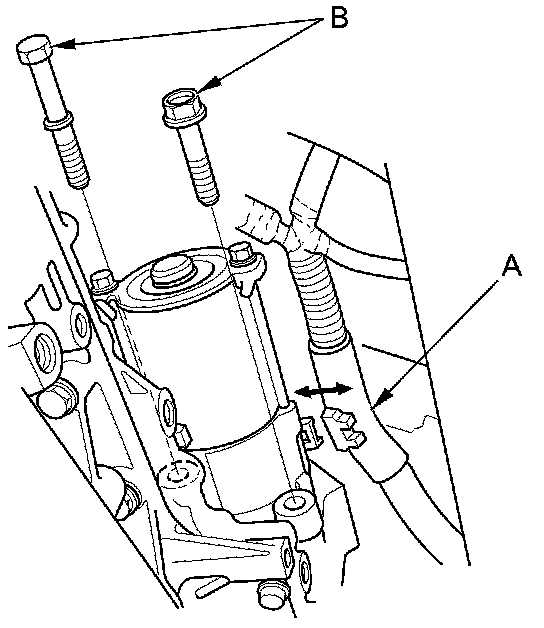 B

A