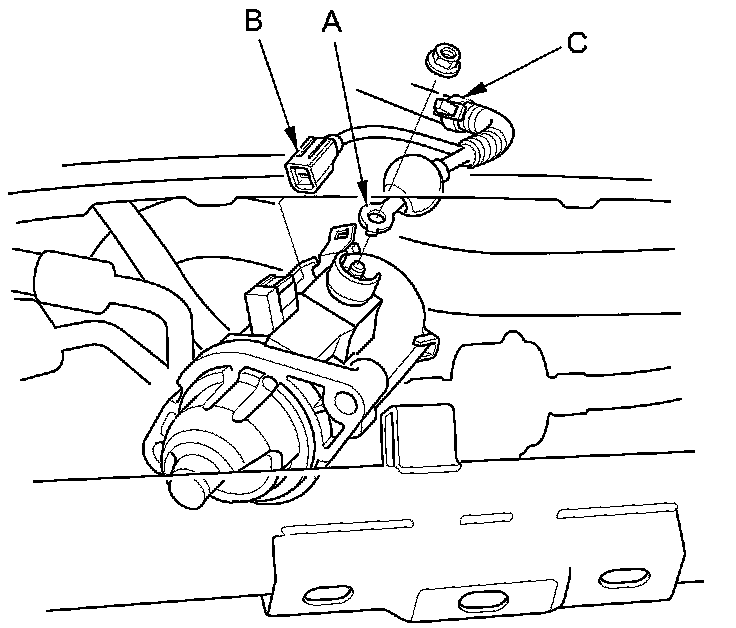 B A C